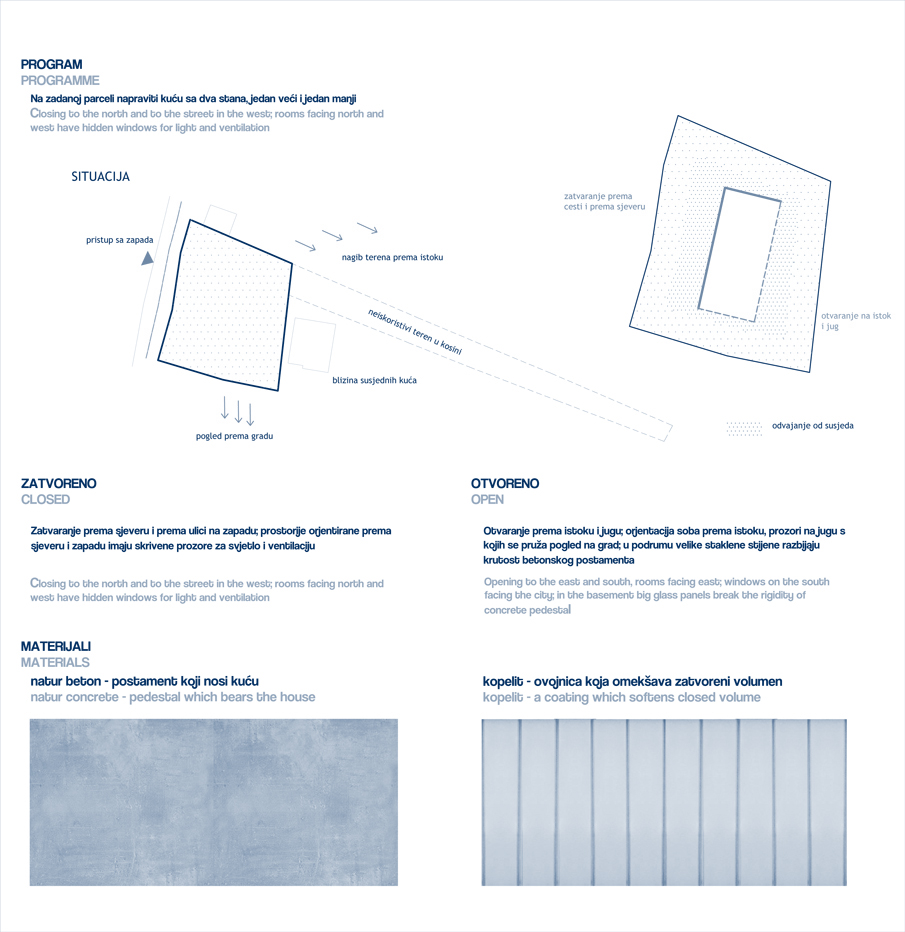 PROGRAM
PROGRAMME

Na zadanoj parceli napraviti kuću sa dva stana, jedan veći i jedan manji
Closing to the north and to the street in the west; rooms facing north and west have hidden windows for light and ventilation

SITUACIJA

pristup sa zapada

nagib terena prema istoku

neiskoristivi teren u kosini

blizina susjednih kuća

pogled prema gradu

zatvaranje prema cesti i prema sjeveru

otvaranje na istok i jug

odvajanje od susjeda

ZATVORENO
CLOSED

Zatvaranje prema sjeveru i prema ulici na zapadu; prostorije orjentirane prema sjeveru i zapadu imaju skrivene prozore za svjetlo i ventilaciju

Closing to the north and to the street in the west; rooms facing north and west have hidden windows for light and ventilation

OTVORENO
OPEN

Otvaranje prema istoku i jugu; orjentacija soba prema istoku, prozori na jugu s kojih se pruža pogled na grad; u podrumu velike staklene stijene razbijaju krutost betonskog postamenta

Opening to the east and south, rooms facing east; windows on the south facing the city; in the basement big glass panels break the rigidity of concrete pedestal

MATERIJALI
MATERIALS

natur beton - postament koji nosi kuću
natur concrete - pedestal which bears the house

kopelit - ovojnica koja omekšava zatvoreni volumen
kopelit - a coating which softens closed volume