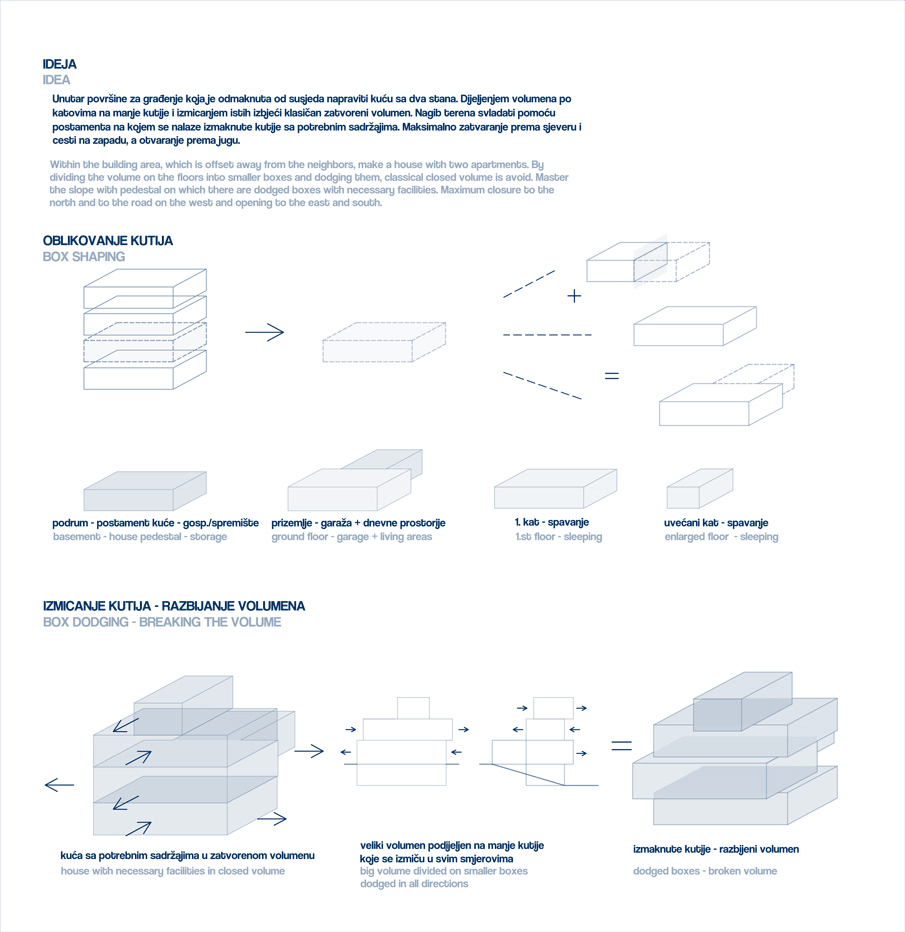 IDEJA
IDEA

Unutar površine za građenje koja je odmaknuta od susjeda napraviti kuću sa dva stana. Dijeljenjem volumena po katovima na manje kutije i izmicanjem istih izbjeći klasičan zatvoreni volumen. Nagib terena svladati pomoću postamenta na kojem se nalaze izmaknute kutije sa potrebnim sadržajima. Maksimalno zatvaranje prema sjeveru i cesti na zapadu, a otvaranje prema jugu.

Within the building area, which is offset away from the neighbors, make a house with two apartments. By dividing the volume on the floors into smaller boxes and dodging them, classical closed volume is avoid. Master the slope with pedestal on which there are dodged boxes with necessary facilities. Maximum closure to the north and to the road on the west and opening to the east and south.

OBLIKOVANJE KUTIJA
BOX SHAPING

+

=

podrum - postament kuće - gosp./spremište
basement - house pedestal - storage

prizemlje - garaža + dnevne prostorije
ground floor - garage + living areas

1. kat - spavanje
1.st floor - sleeping

uvećani kat - spavanje
enlarged floor - sleeping

IZMICANJE KUTIJA - RAZBIJANJE VOLUMENA
BOX DODGING - BREAKING THE VOLUME

=

kuća sa potrebnim sadržajima u zatvorenom volumenu
house with necessary facilities in closed volume

veliki volumen podijeljen na manje kutije koje se izmiču u svim smjerovima
big volume divided on smaller boxes dodged in all directions

izmaknute kutije - razbijeni volumen
dodged boxes - broken volume