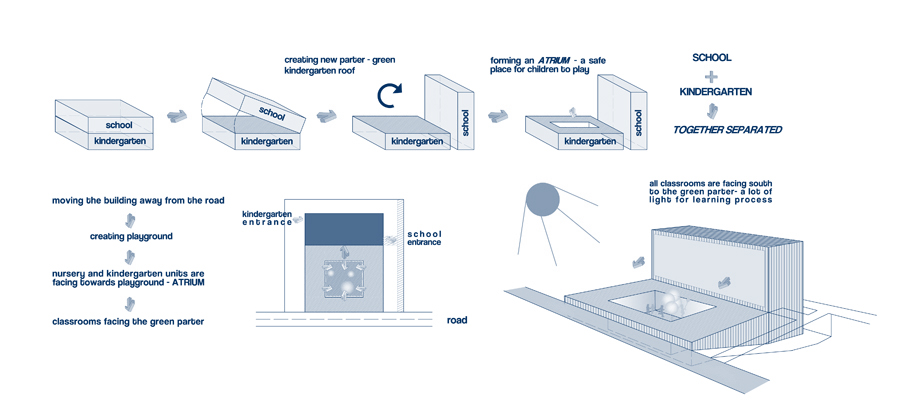 school
kindergarten

school
kindergarten

creating new parter - green kindergarten roof

kindergarten
school

forming an ATRIUM - a safe place for children to play

kindergarten
school

SCHOOL
+
KINDERGARTEN
TOGETHER SEPARATED

moving the building away from the road

creating playground

nursery and kindergarten units are facing towards playground - ATRIUM

classrooms facing the green parter

kindergarten entrance

school entrance

road

all classrooms are facing south to the green parter- a lot of light for learning process