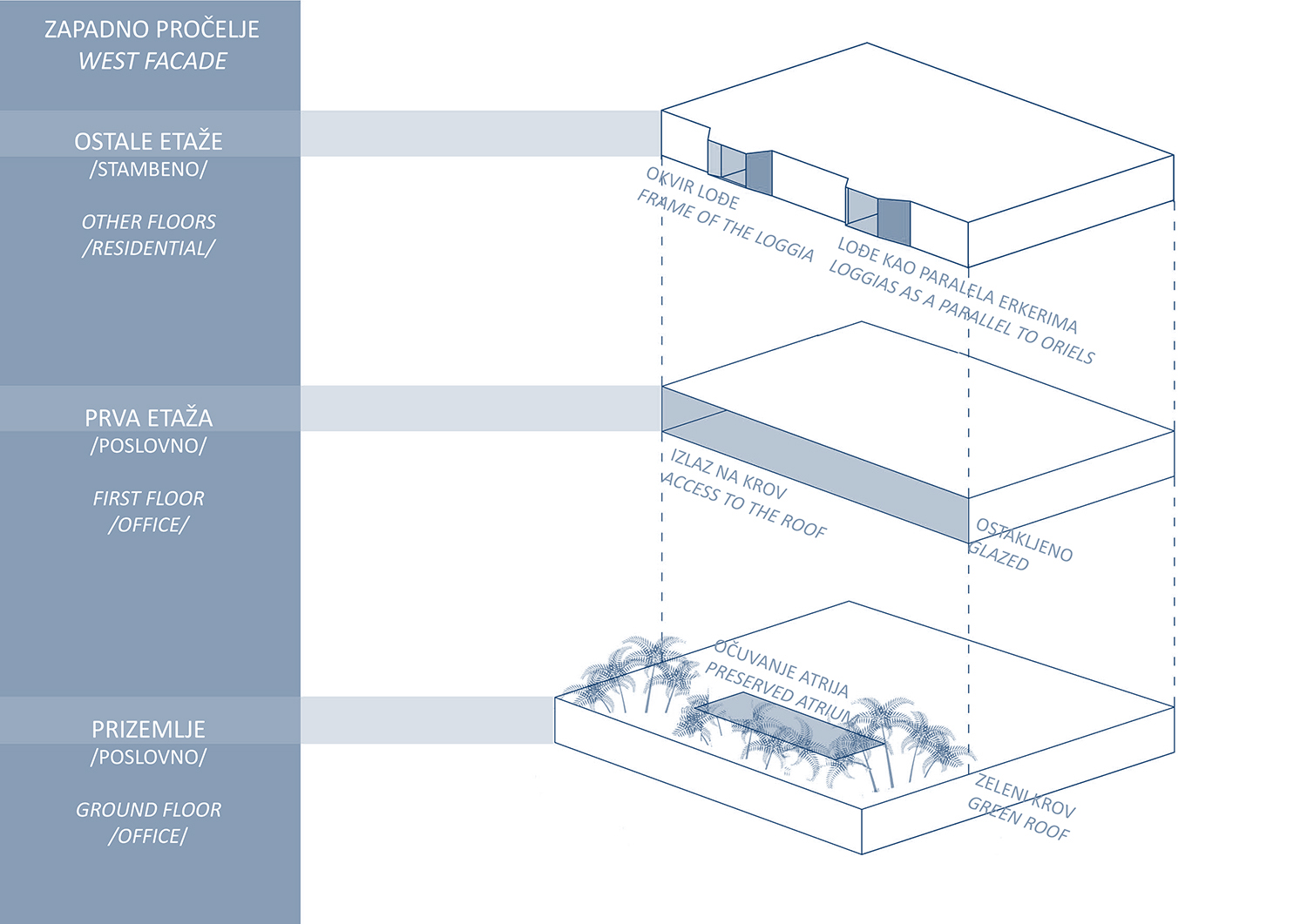 ZAPADNO PROČELJE
WEST FACADE

OSTALE ETAŽE
/STAMBENO/

OTHER FLOORS
/RESIDENTIAL/

PRVA ETAŽA
/POSLOVNO/

FIRST FLOOR
/OFFICE/

PRIZEMLJE
/POSLOVNO/

GROUND FLOOR
/OFFICE/

OKVIR LOĐE
FRAME OF THE LOGGIA

LOĐE KAO PARALELA ERKERIMA
LOGGIAS AS A PARALLEL TO ORIELS

IZLAZ NA KROV
ACCESS TO THE ROOF

OSTAKLJENO
GLAZED

OČUVANJE ATRIJA
PRESERVED ATRIUM

ZELENI KROV
GREEN ROOF